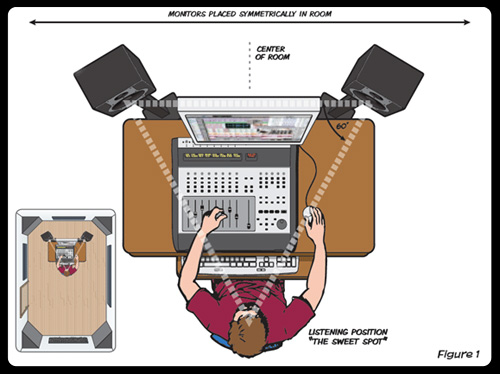 MONITORS PLACED SYMMETRICALLY IN ROOM

CENTER OF ROOM

60°

LISTENING POSITION "THE SWEET SPOT"

Figure 1