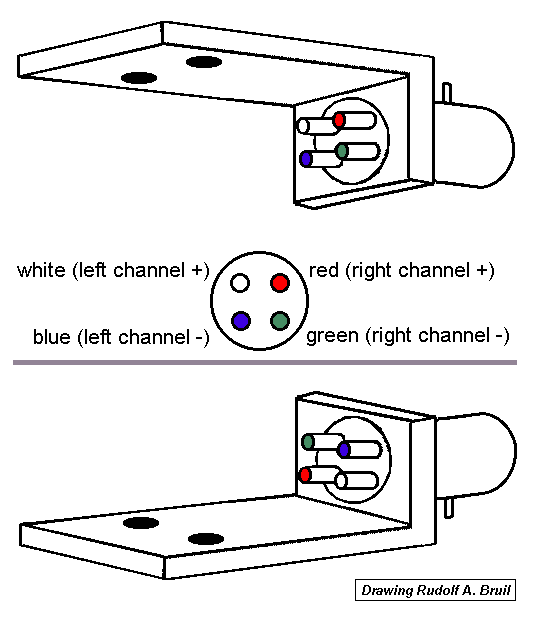 white (left channel +)

red (right channel +)

blue (left channel -)

green (right channel -)

Drawing Rudolf A. Bruil