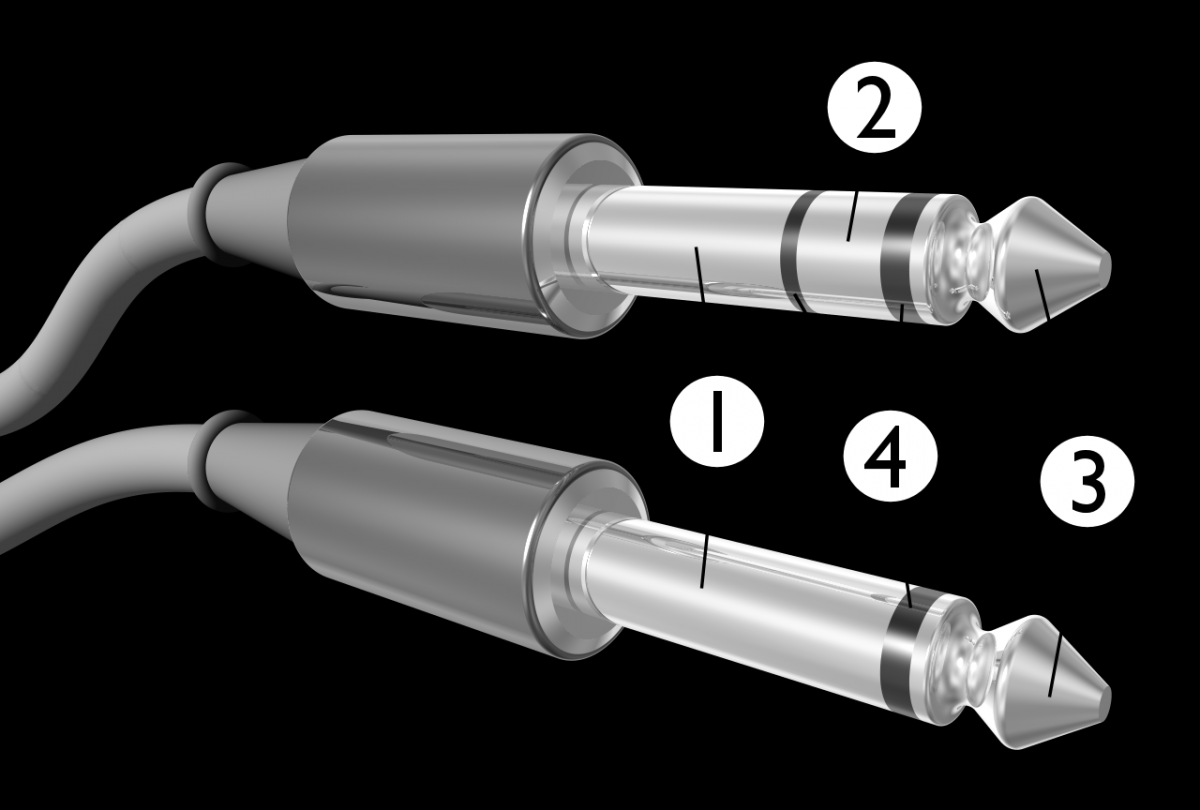 2
1
4
3