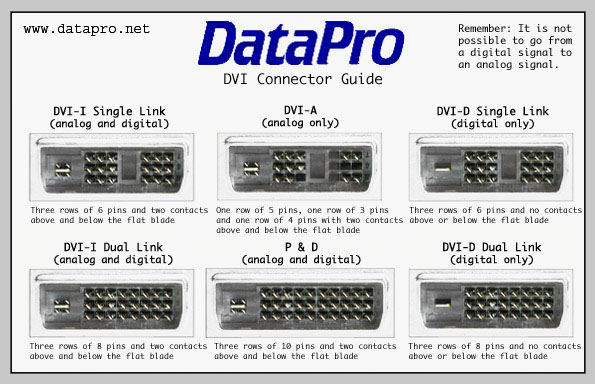 www.datapro.net

DataPro

DVI Connector Guide

Remember: It is not possible to go from a digital signal to an analog signal.

DVI-I Single Link
(analog and digital)

Three rows of 6 pins and two contacts above and below the flat blade

DVI-A
(analog only)

One row of 5 pins, one row of 3 pins and one row of 4 pins with two contacts above and below the flat blade

DVI-D Single Link
(digital only)

Three rows of 6 pins and no contacts above or below the flat blade

DVI-I Dual Link
(analog and digital)

Three rows of 8 pins and two contacts above and below the flat blade

P & D
(analog and digital)

Three rows of 10 pins and two contacts above and below the flat blade

DVI-D Dual Link
(digital only)

Three rows of 8 pins and no contacts above or below the flat blade