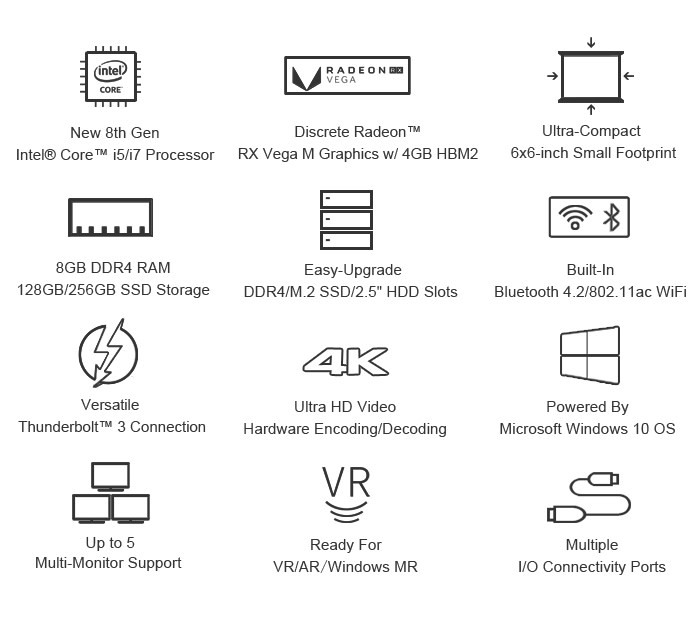 intel
CORE

New 8th Gen
Intel® Core™ i5/i7 Processor

RADEON RX
VEGA

Discrete Radeon™
RX Vega M Graphics w/ 4GB HBM2

Ultra-Compact
6x6-inch Small Footprint

8GB DDR4 RAM
128GB/256GB SSD Storage

Easy-Upgrade
DDR4/M.2 SSD/2.5" HDD Slots

Built-In
Bluetooth 4.2/802.11ac WiFi

Versatile
Thunderbolt™ 3 Connection

4K

Ultra HD Video
Hardware Encoding/Decoding

Powered By
Microsoft Windows 10 OS

Up to 5
Multi-Monitor Support

VR

Ready For
VR/AR/Windows MR

Multiple
I/O Connectivity Ports