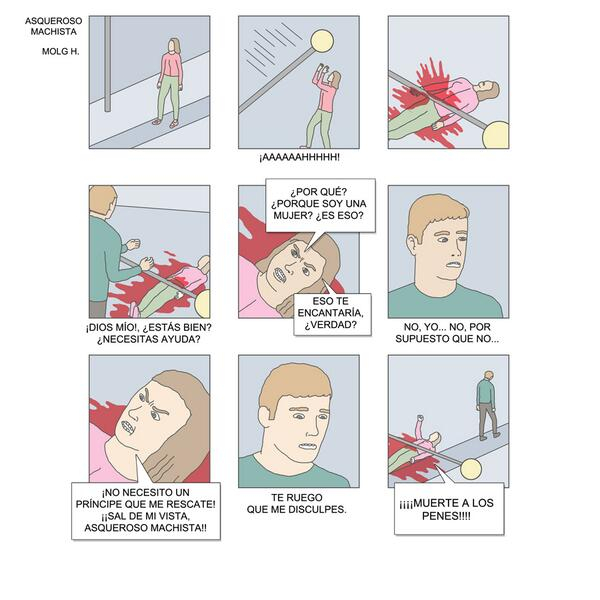 ASQUEROSO MACHISTA

MOLG H.

¡AAAAAAHHHHH!

¡DIOS MÍO!, ¿ESTÁS BIEN? ¿NECESITAS AYUDA?

¿POR QUÉ? ¿PORQUE SOY UNA MUJER? ¿ES ESO?

ESO TE ENCANTARÍA, ¿VERDAD?

NO, YO... NO, POR SUPUESTO QUE NO...

¡NO NECESITO UN PRÍNCIPE QUE ME RESCATE! ¡¡SAL DE MI VISTA, ASQUEROSO MACHISTA!!

TE RUEGO QUE ME DISCULPES.

¡¡¡¡MUERTE A LOS PENES!!!!