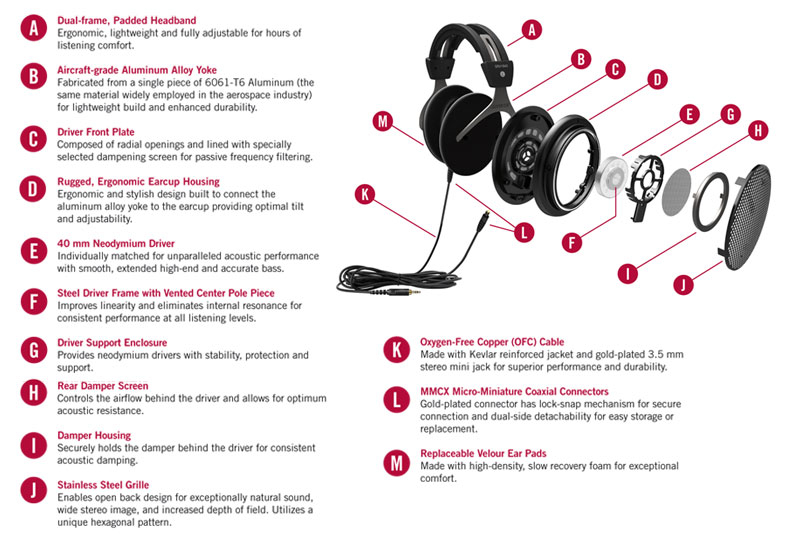 A
Dual-frame, Padded Headband
Ergonomic, lightweight and fully adjustable for hours of listening comfort.

B
Aircraft-grade Aluminum Alloy Yoke
Fabricated from a single piece of 6061-T6 Aluminum (the same material widely employed in the aerospace industry) for lightweight build and enhanced durability.

C
Driver Front Plate
Composed of radial openings and lined with specially selected dampening screen for passive frequency filtering.

D
Rugged, Ergonomic Earcup Housing
Ergonomic and stylish design built to connect the aluminum alloy yoke to the earcup providing optimal tilt and adjustability.

E
40 mm Neodymium Driver
Individually matched for unparalleled acoustic performance with smooth, extended high-end and accurate bass.

F
Steel Driver Frame with Vented Center Pole Piece
Improves linearity and eliminates internal resonance for consistent performance at all listening levels.

G
Driver Support Enclosure
Provides neodymium drivers with stability, protection and support.

H
Rear Damper Screen
Controls the airflow behind the driver and allows for optimum acoustic resistance.

I
Damper Housing
Securely holds the damper behind the driver for consistent acoustic damping.

J
Stainless Steel Grille
Enables open back design for exceptionally natural sound, wide stereo image, and increased depth of field. Utilizes a unique hexagonal pattern.

A B C D E G H M K L F I J

K
Oxygen-Free Copper (OFC) Cable
Made with Kevlar reinforced jacket and gold-plated 3.5 mm stereo mini jack for superior performance and durability.

L
MMCX Micro-Miniature Coaxial Connectors
Gold-plated connector has lock-snap mechanism for secure connection and dual-side detachability for easy storage or replacement.

M
Replaceable Velour Ear Pads
Made with high-density, slow recovery foam for exceptional comfort.