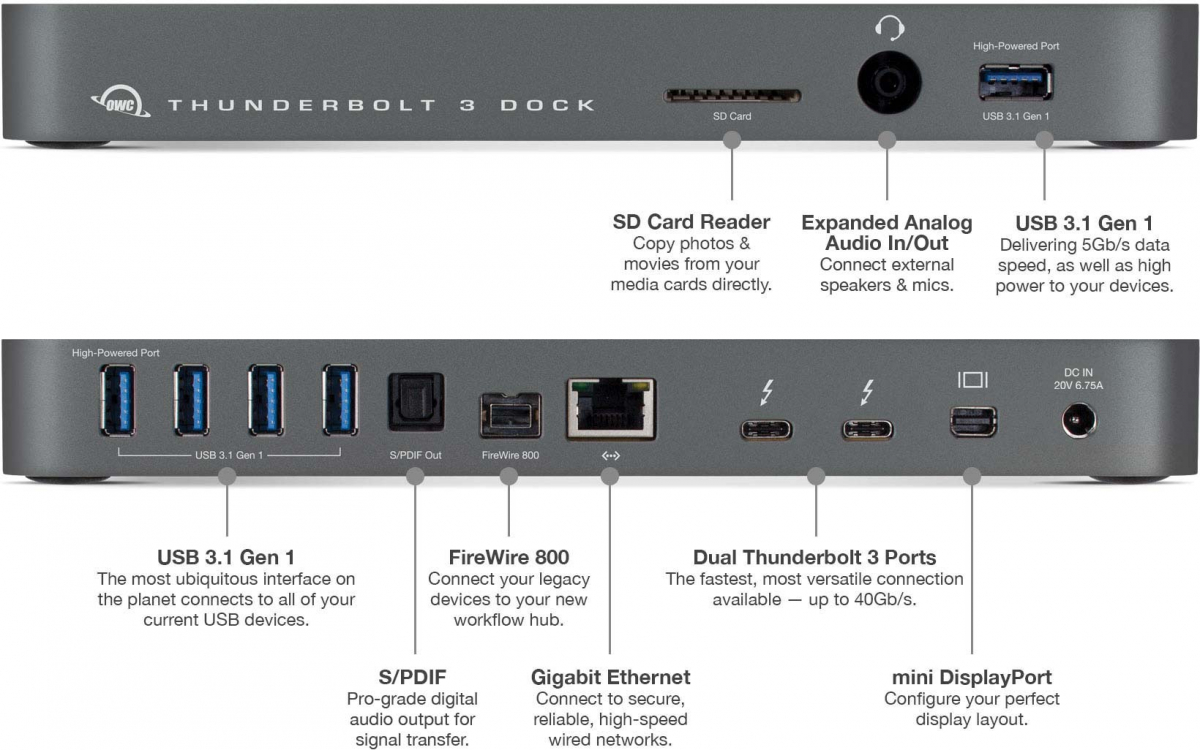 OWC THUNDERBOLT 3 DOCK

SD Card

High-Powered Port

USB 3.1 Gen 1

SD Card Reader
Copy photos & movies from your media cards directly.

Expanded Analog Audio In/Out
Connect external speakers & mics.

USB 3.1 Gen 1
Delivering 5Gb/s data speed, as well as high power to your devices.

High-Powered Port

USB 3.1 Gen 1

S/PDIF Out

FireWire 800

DC IN
20V 6.75A

USB 3.1 Gen 1
The most ubiquitous interface on the planet connects to all of your current USB devices.

FireWire 800
Connect your legacy devices to your new workflow hub.

Dual Thunderbolt 3 Ports
The fastest, most versatile connection available — up to 40Gb/s.

S/PDIF
Pro-grade digital audio output for signal transfer.

Gigabit Ethernet
Connect to secure, reliable, high-speed wired networks.

mini DisplayPort
Configure your perfect display layout.